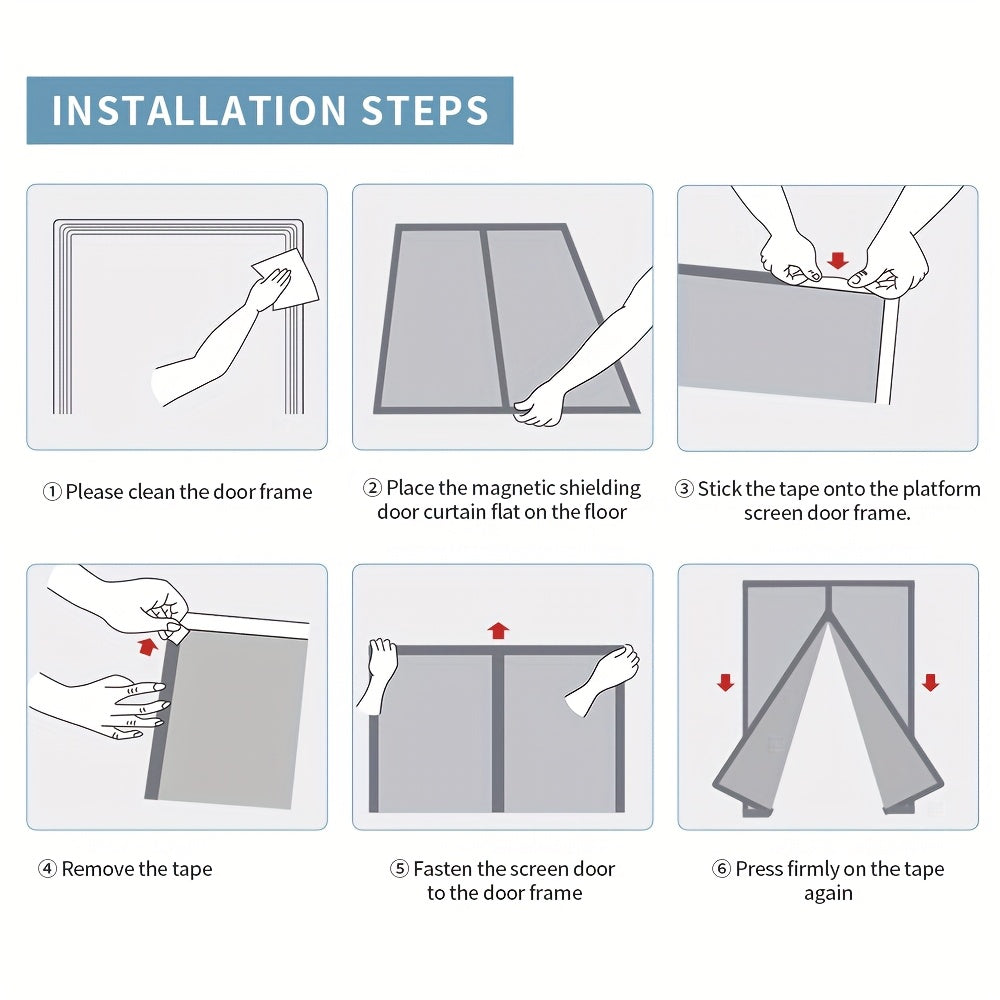 INSTALLATION STEPS

① Please clean the door frame

② Place the magnetic shielding door curtain flat on the floor

③ Stick the tape onto the platform screen door frame.

④ Remove the tape

⑤ Fasten the screen door to the door frame

⑥ Press firmly on the tape again