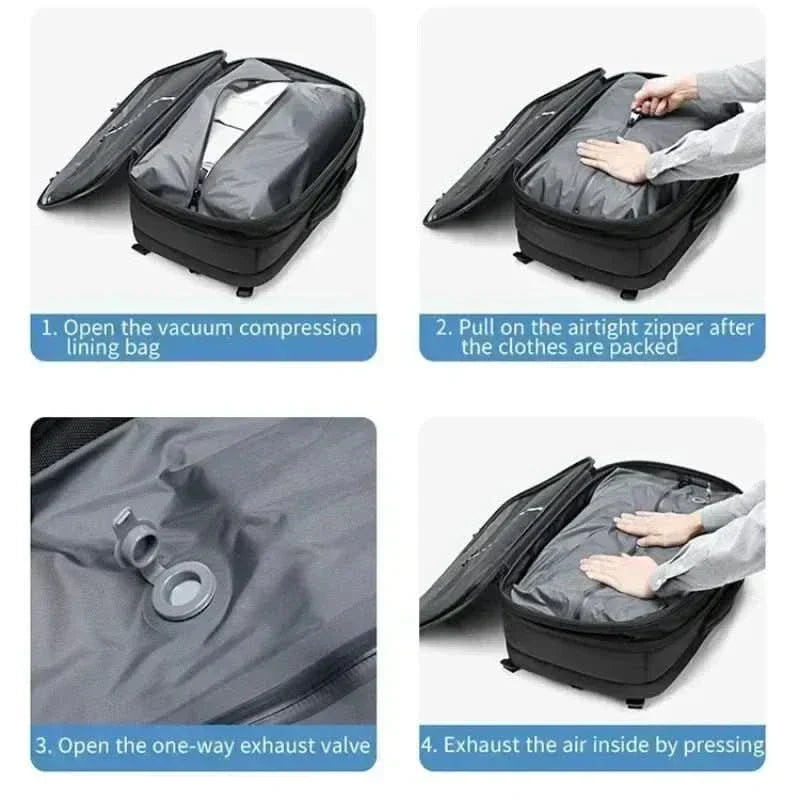 1. Open the vacuum compression lining bag

2. Pull on the airtight zipper after the clothes are packed

3. Open the one-way exhaust valve

4. Exhaust the air inside by pressing